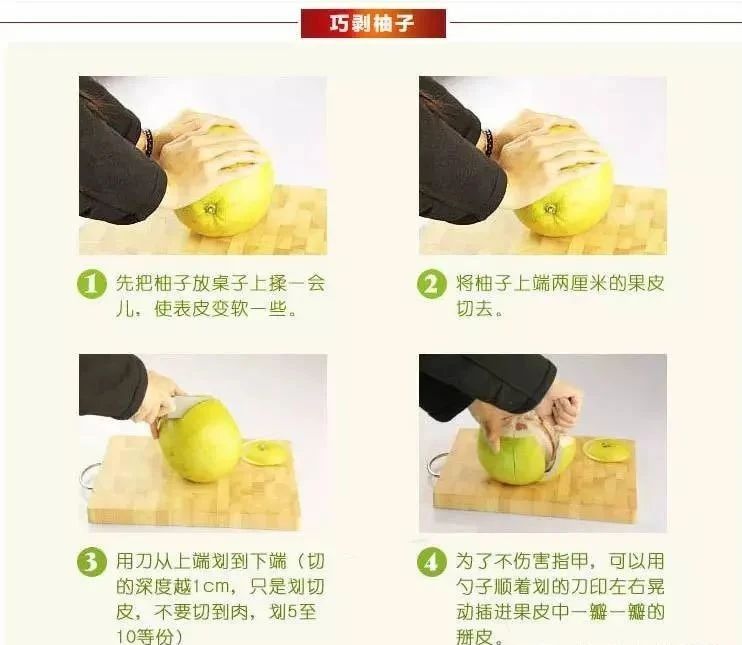 巧剥柚子

1 先把柚子放桌子上揉一会儿，使表皮变软一些。

2 将柚子上端两厘米的果皮切去。

3 用刀从上端划到下端（切的深度越1cm，只是划切皮，不要切到肉，划5至10等份）

4 为了不伤害指甲，可以用勺子顺着划的刀印左右晃动插进果皮中一瓣一瓣的掰皮。